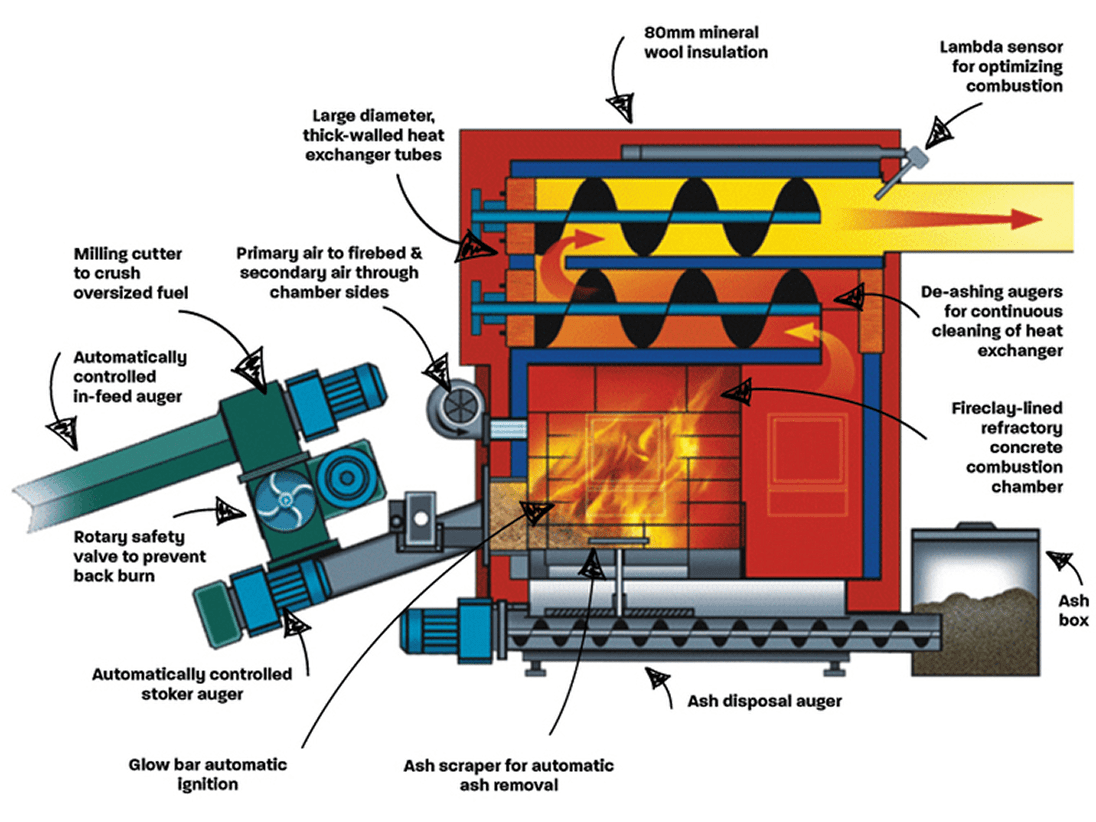 80mm mineral wool insulation

Lambda sensor for optimizing combustion

Large diameter, thick-walled heat exchanger tubes

Milling cutter to crush oversized fuel

Primary air to firebed & secondary air through chamber sides

De-ashing augers for continuous cleaning of heat exchanger

Automatically controlled in-feed auger

Fireclay-lined refractory concrete combustion chamber

Rotary safety valve to prevent back burn

Ash box

Automatically controlled stoker auger

Ash disposal auger

Glow bar automatic ignition

Ash scraper for automatic ash removal